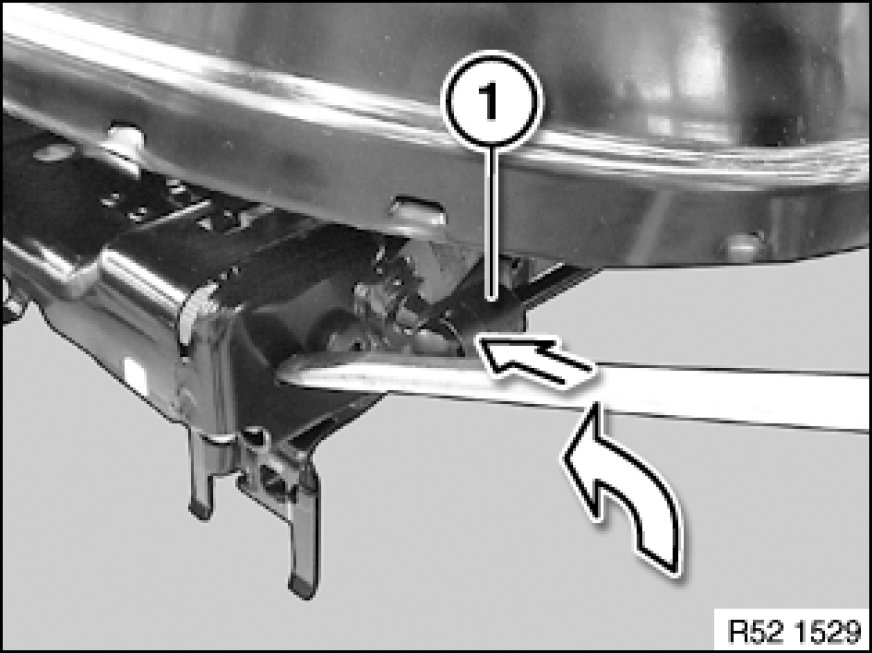 1

R52 1529