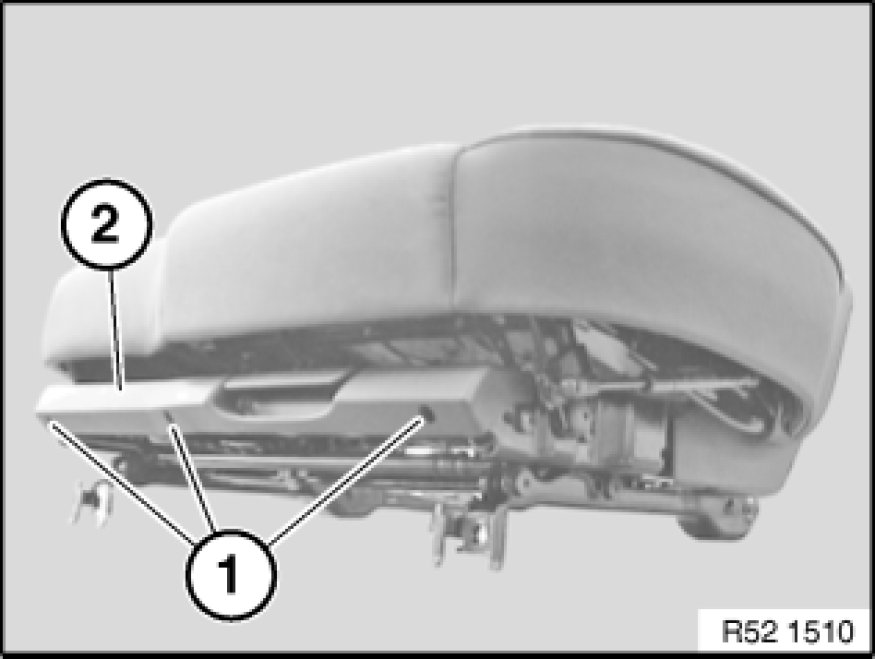 2
1
R52 1510