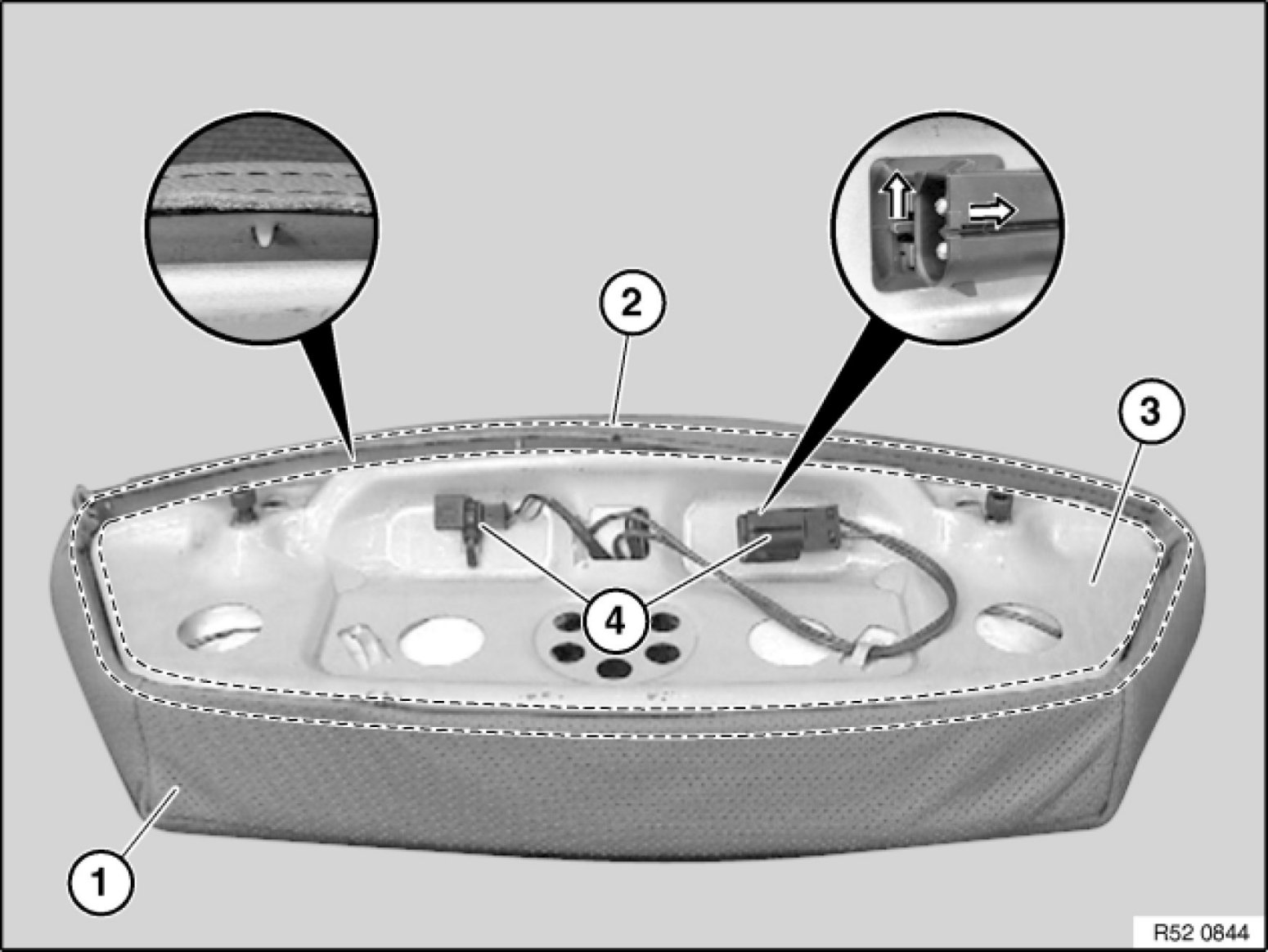 2

3

4

1

R52 0844