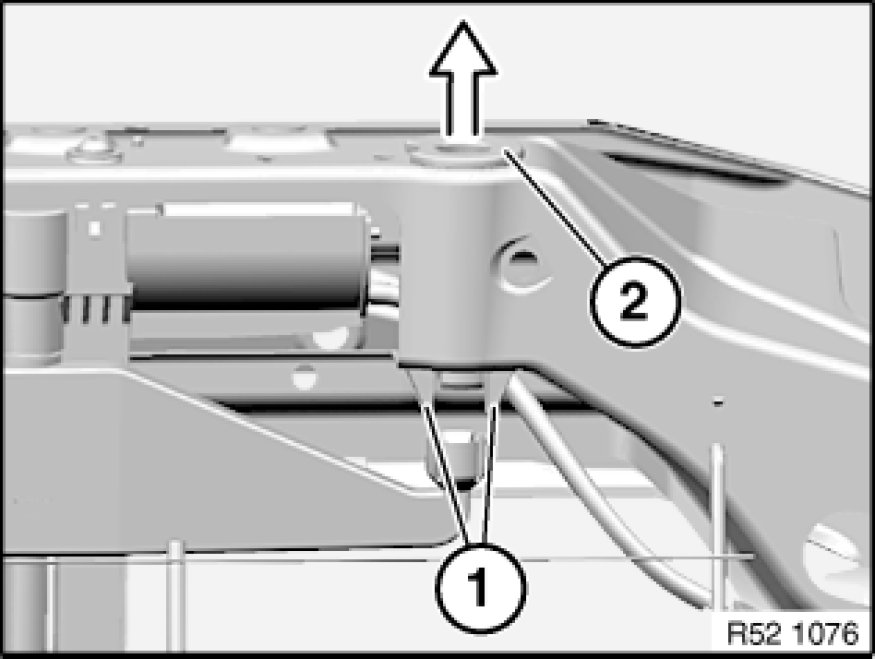 2
1
R52 1076