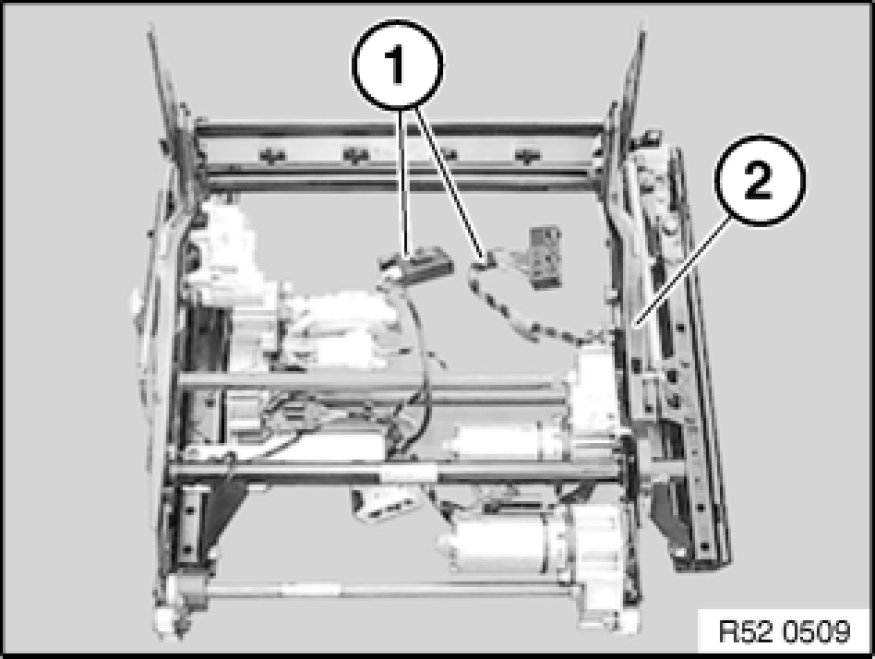 1
2
R52 0509