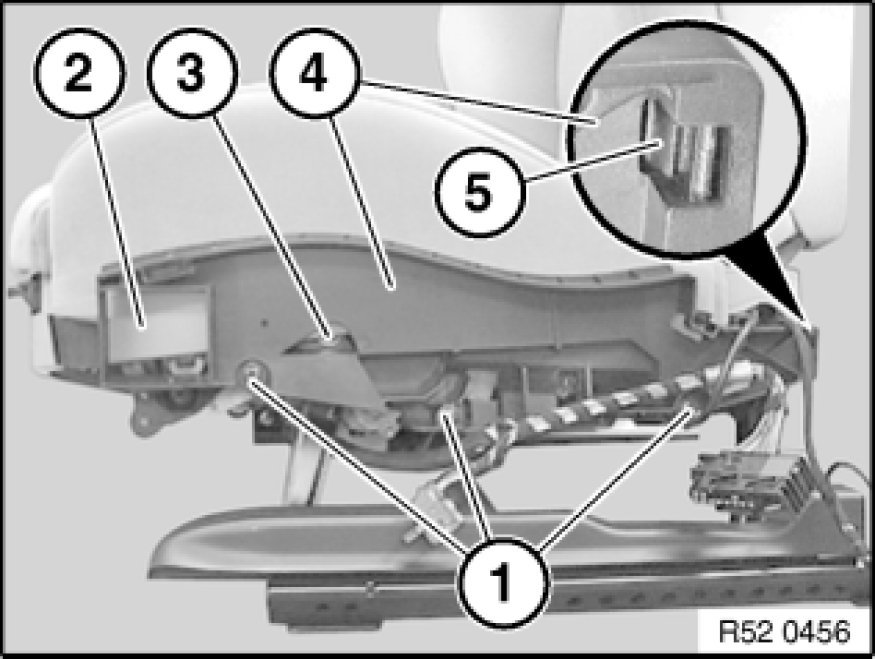 2
3
4
5
1
R52 0456