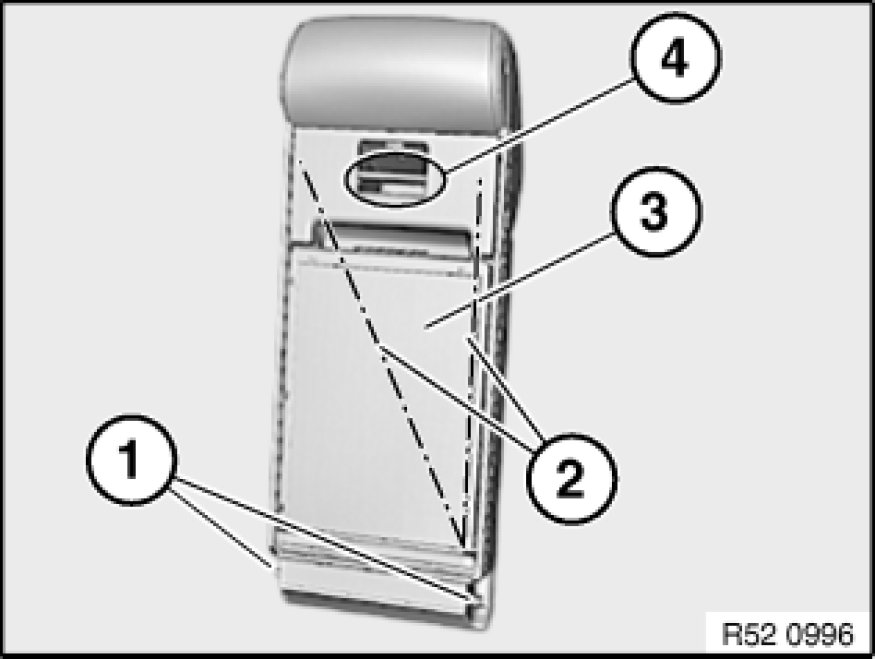 4
3
2
1
R52 0996