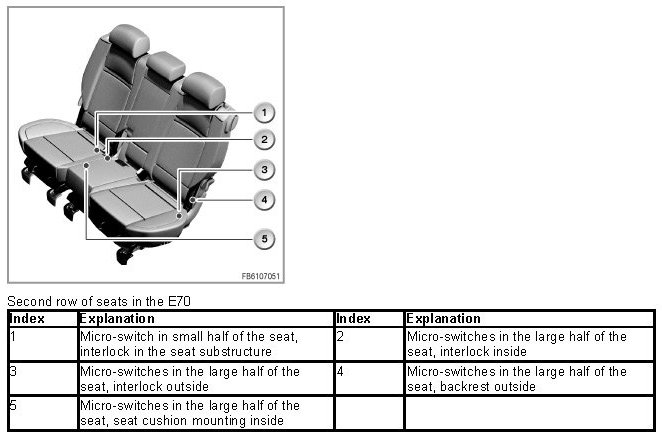 1
2
3
4
5
FB6107051

Second row of seats in the E70

| Index | Explanation | Index | Explanation |
|---|---|---|---|
| 1 | Micro-switch in small half of the seat, interlock in the seat substructure | 2 | Micro-switches in the large half of the seat, interlock inside |
| 3 | Micro-switches in the large half of the seat, interlock outside | 4 | Micro-switches in the large half of the seat, backrest outside |
| 5 | Micro-switches in the large half of the seat, seat cushion mounting inside | | |