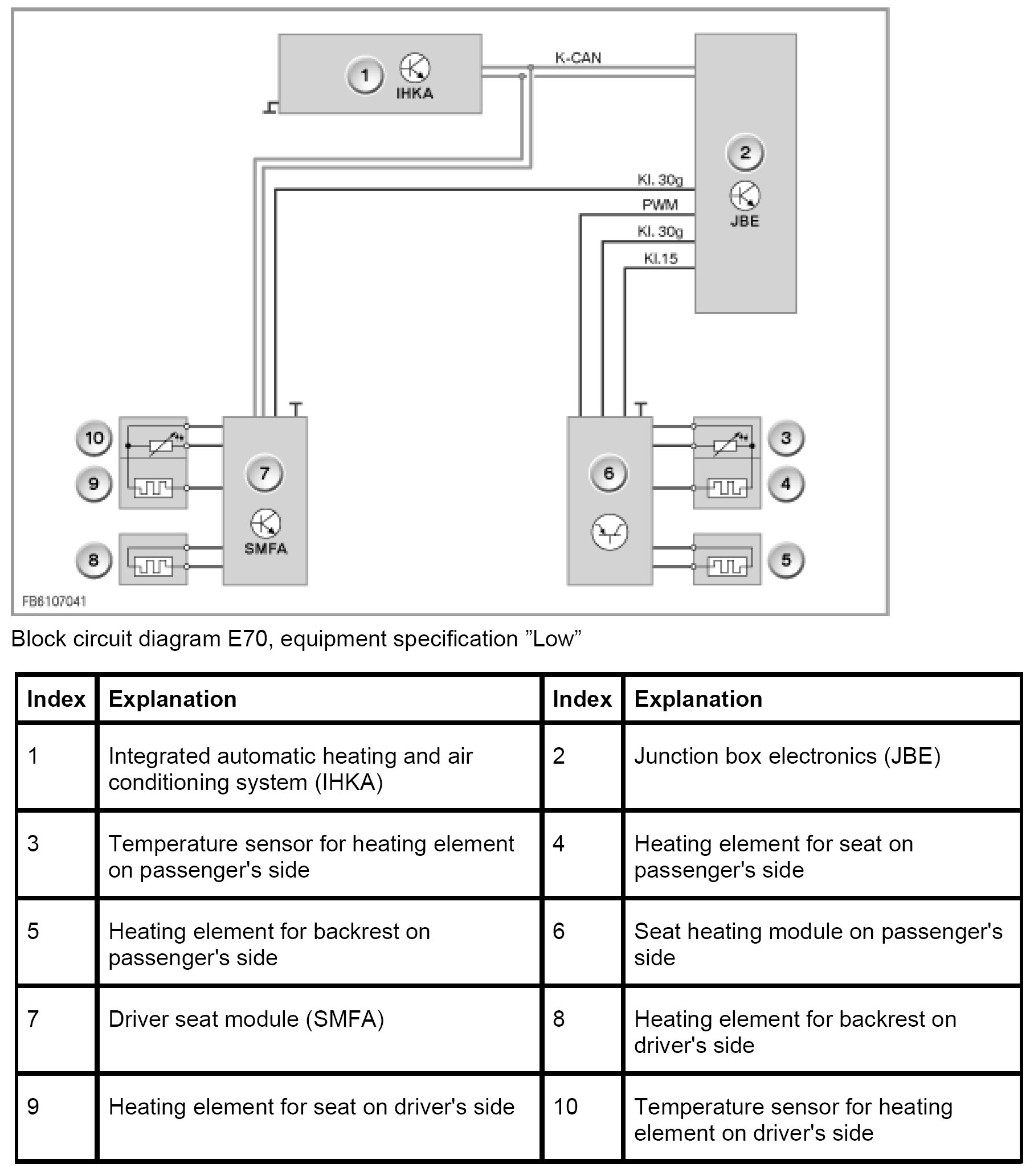 1
IHKA
K-CAN
2
JBE
Kl. 30g
PWM
Kl. 30g
Kl.15
10
9
8
7
SMFA
6
3
4
5
FB6107041

Block circuit diagram E70, equipment specification ”Low”

| Index | Explanation | Index | Explanation |
|---|---|---|---|
| 1 | Integrated automatic heating and air conditioning system (IHKA) | 2 | Junction box electronics (JBE) |
| 3 | Temperature sensor for heating element on passenger's side | 4 | Heating element for seat on passenger's side |
| 5 | Heating element for backrest on passenger's side | 6 | Seat heating module on passenger's side |
| 7 | Driver seat module (SMFA) | 8 | Heating element for backrest on driver's side |
| 9 | Heating element for seat on driver's side | 10 | Temperature sensor for heating element on driver's side |