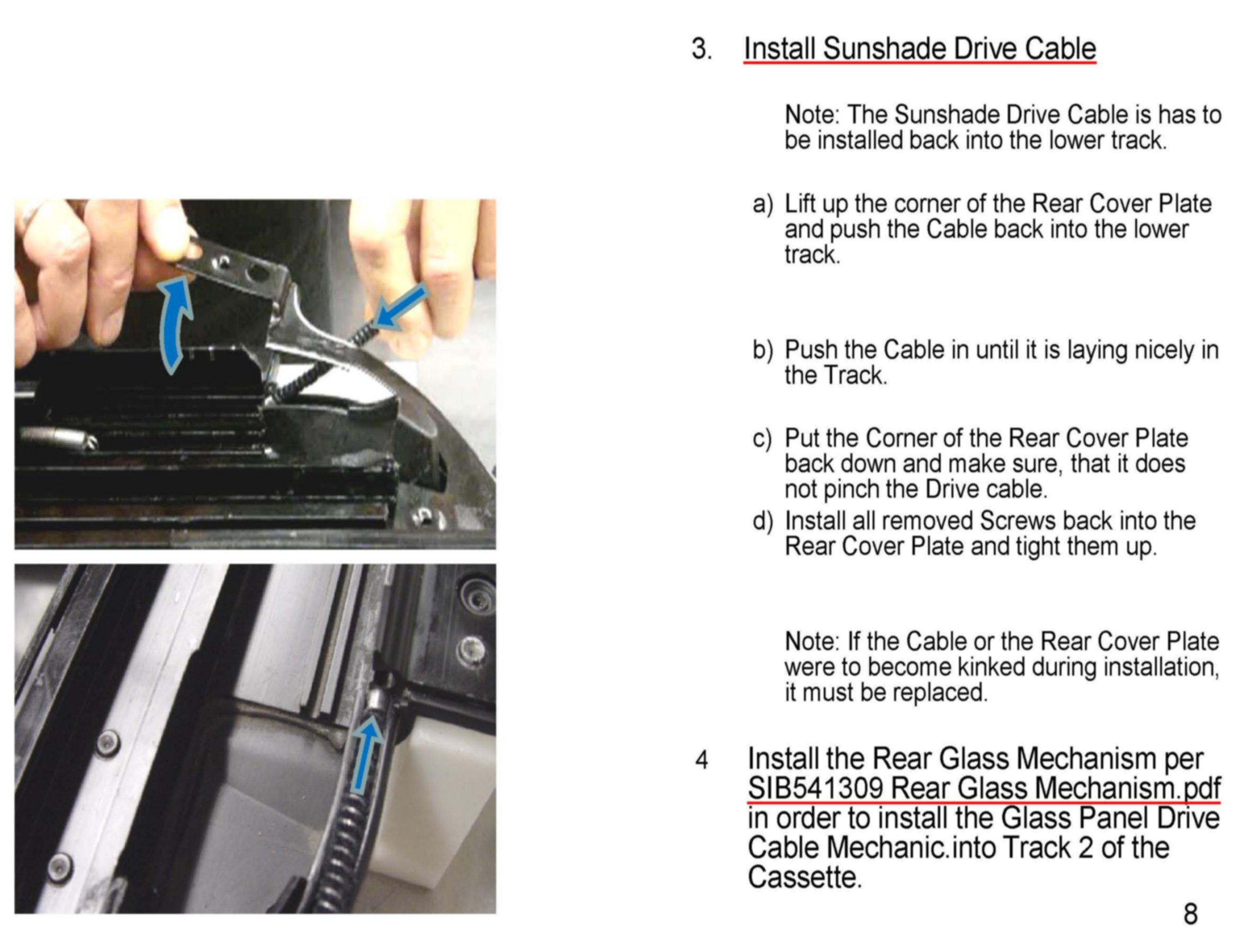 3. Install Sunshade Drive Cable

Note: The Sunshade Drive Cable is has to be installed back into the lower track.

a) Lift up the corner of the Rear Cover Plate and push the Cable back into the lower track.

b) Push the Cable in until it is laying nicely in the Track.

c) Put the Corner of the Rear Cover Plate back down and make sure, that it does not pinch the Drive cable.

d) Install all removed Screws back into the Rear Cover Plate and tight them up.

Note: If the Cable or the Rear Cover Plate were to become kinked during installation, it must be replaced.

4 Install the Rear Glass Mechanism per SIB541309 Rear Glass Mechanism.pdf in order to install the Glass Panel Drive Cable Mechanic.into Track 2 of the Cassette.

8