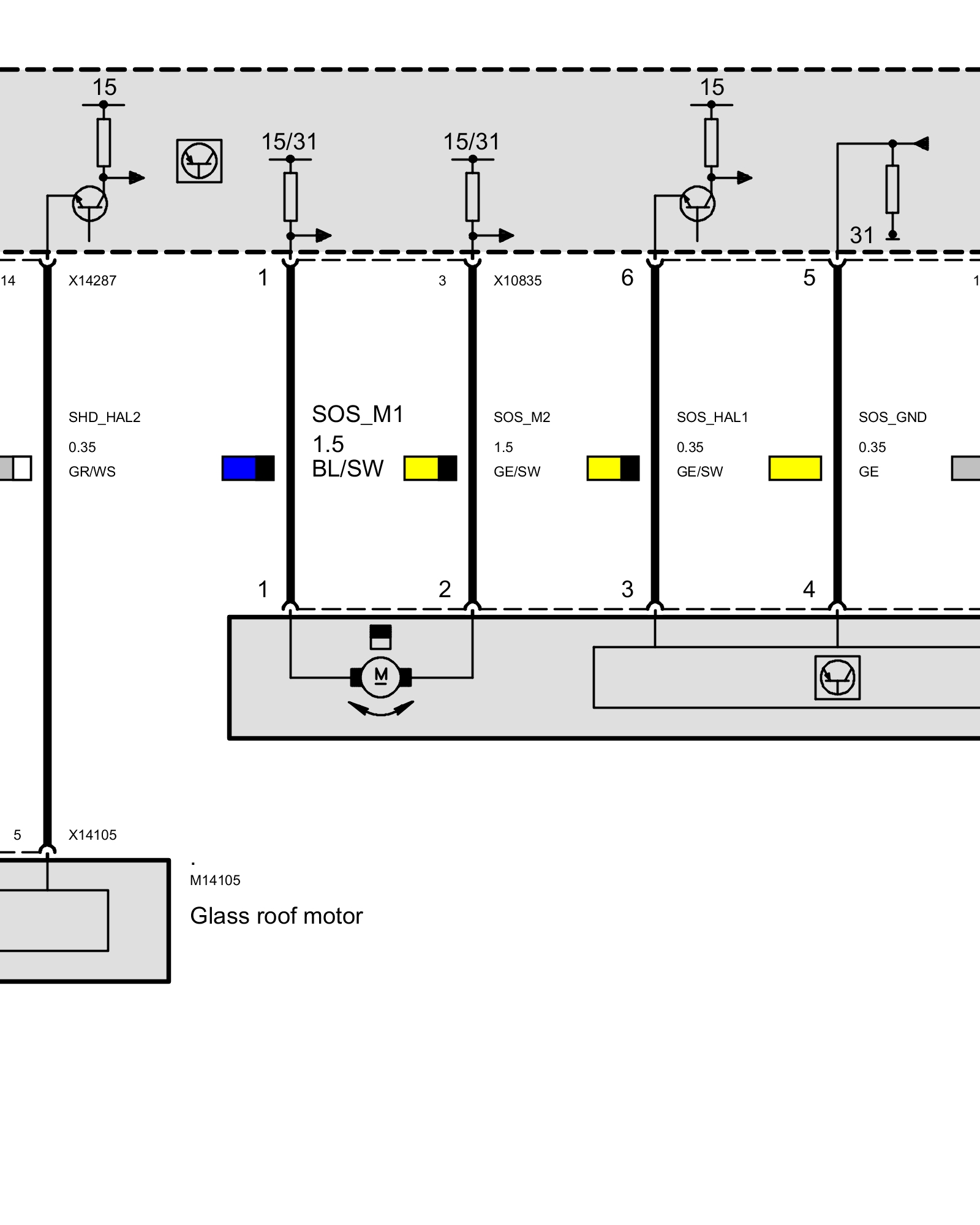 15

15/31

15/31

15

31

14

X14287

1

3

X10835

6

5

1

SHD_HAL2
0.35
GR/WS

SOS_M1
1.5
BL/SW

SOS_M2
1.5
GE/SW

SOS_HAL1
0.35
GE/SW

SOS_GND
0.35
GE

1

2

3

4

M

5

X14105

.
M14105

Glass roof motor