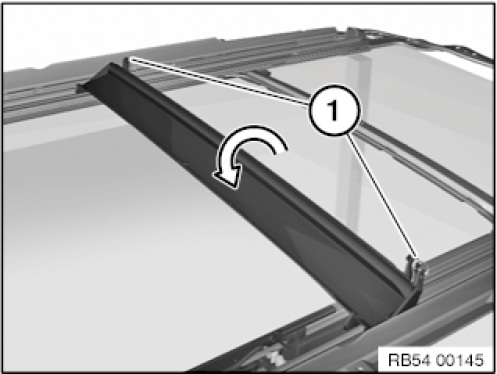 1

RB54 00145