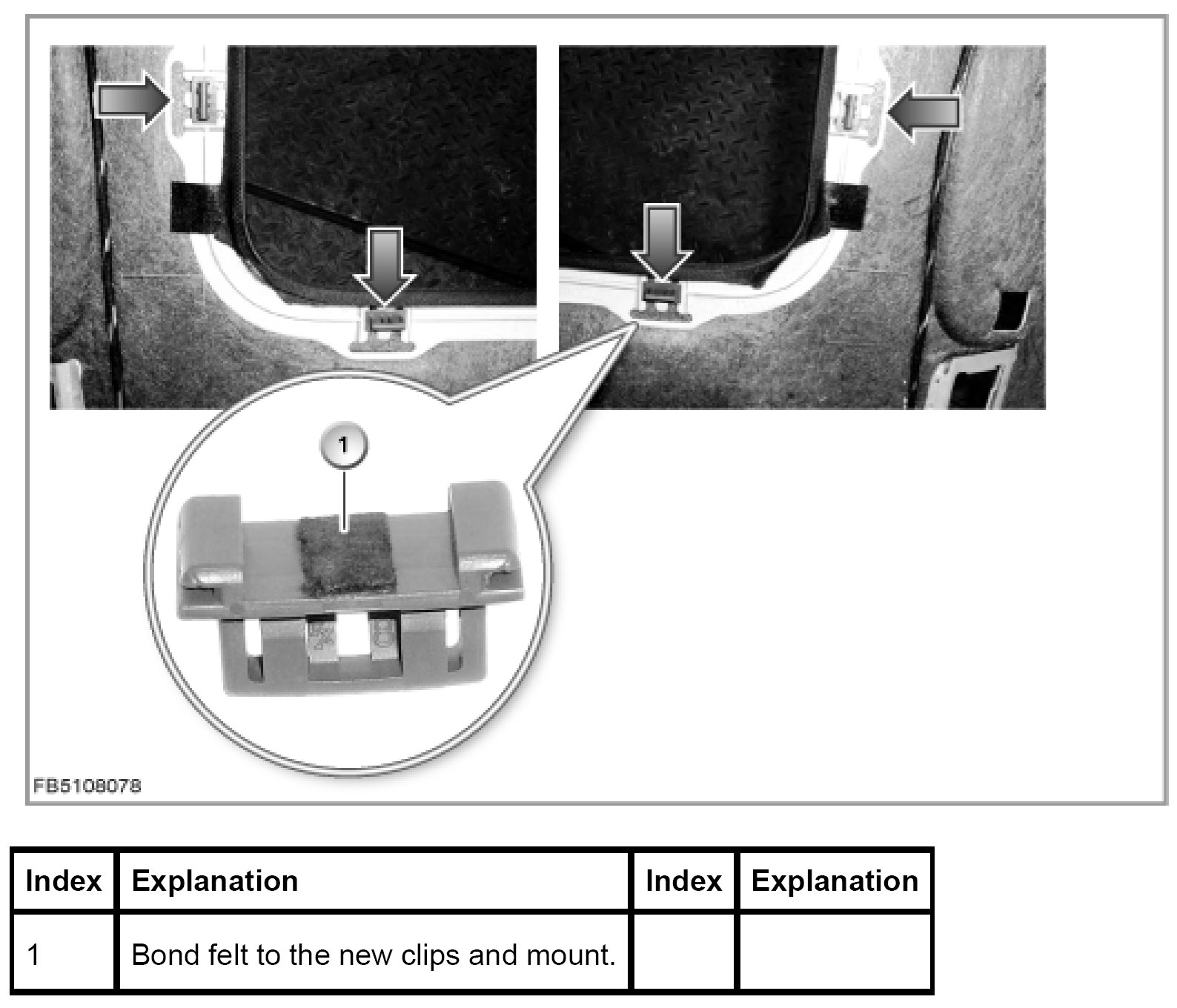 1

FB5108078

| Index | Explanation | Index | Explanation |
|---|---|---|---|
| 1 | Bond felt to the new clips and mount. | | |