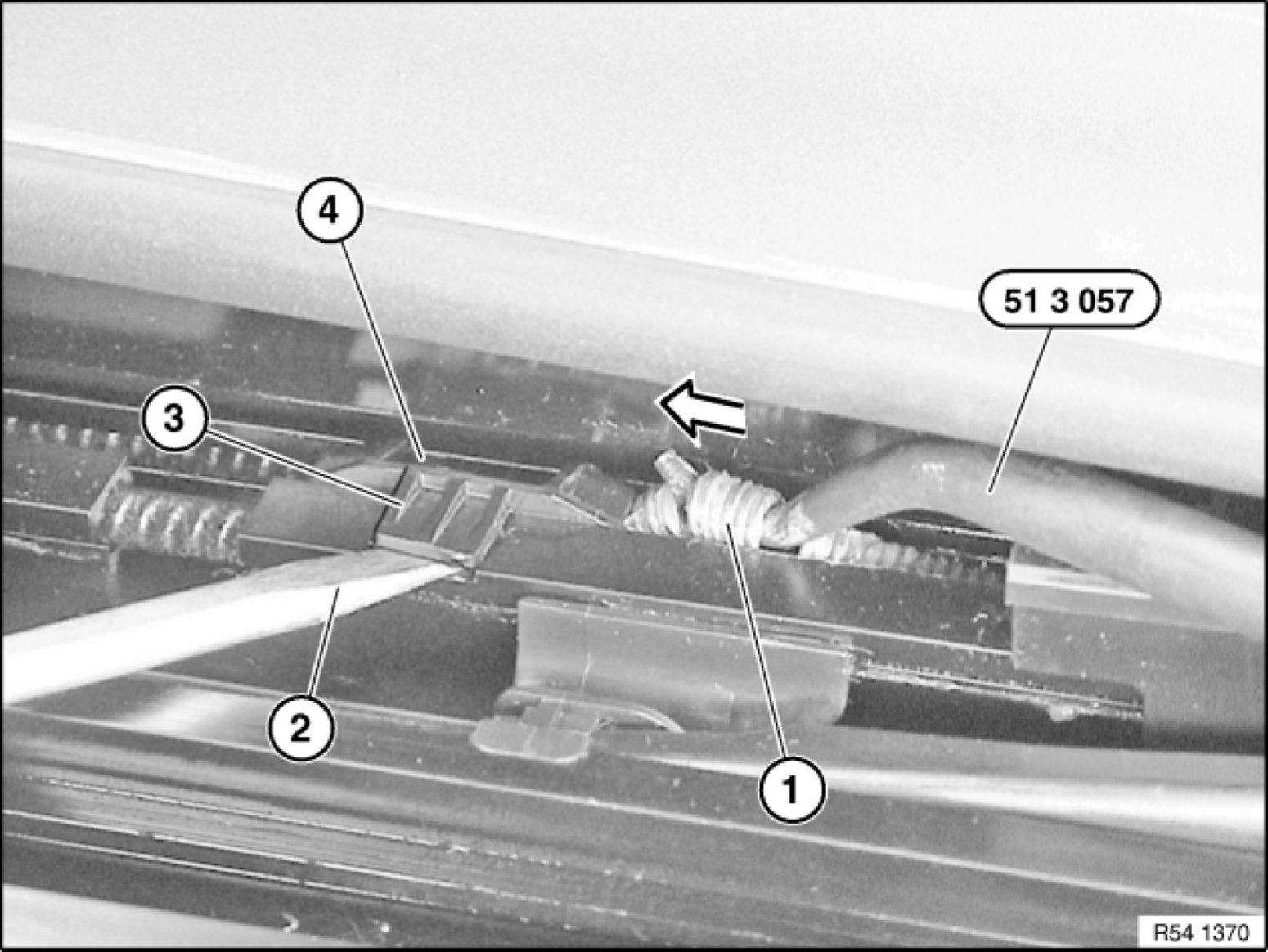 4

51 3 057

3

2

1

R54 1370