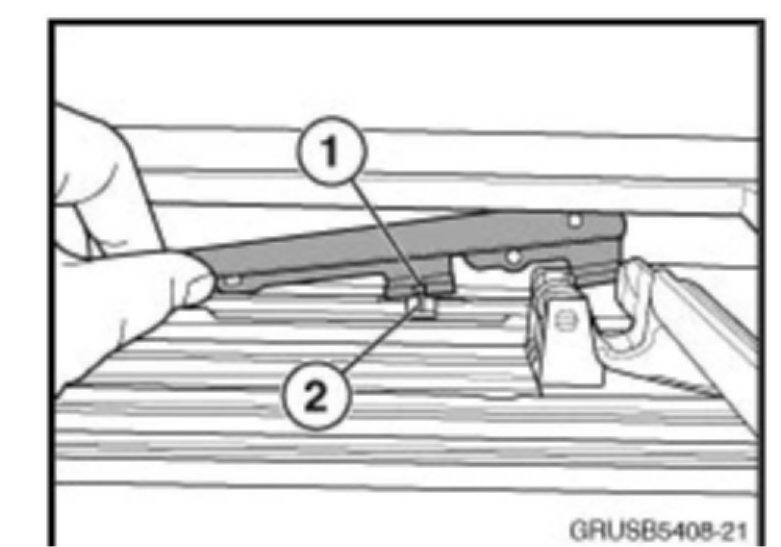 1

2

GRUSB5408-21