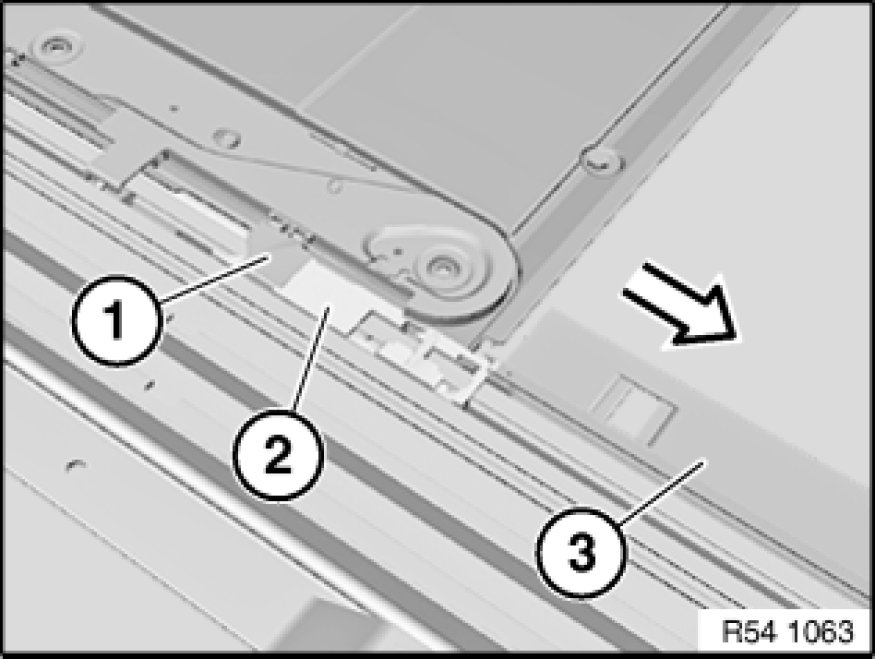 1
2
3
R54 1063