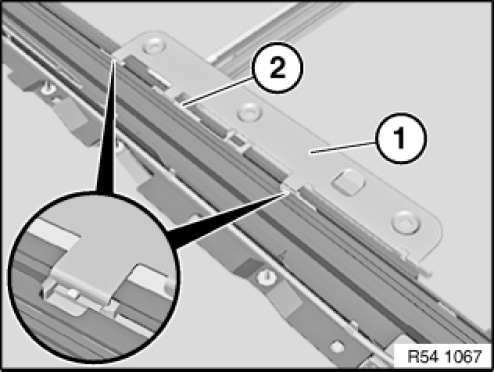 2
1
R54 1067