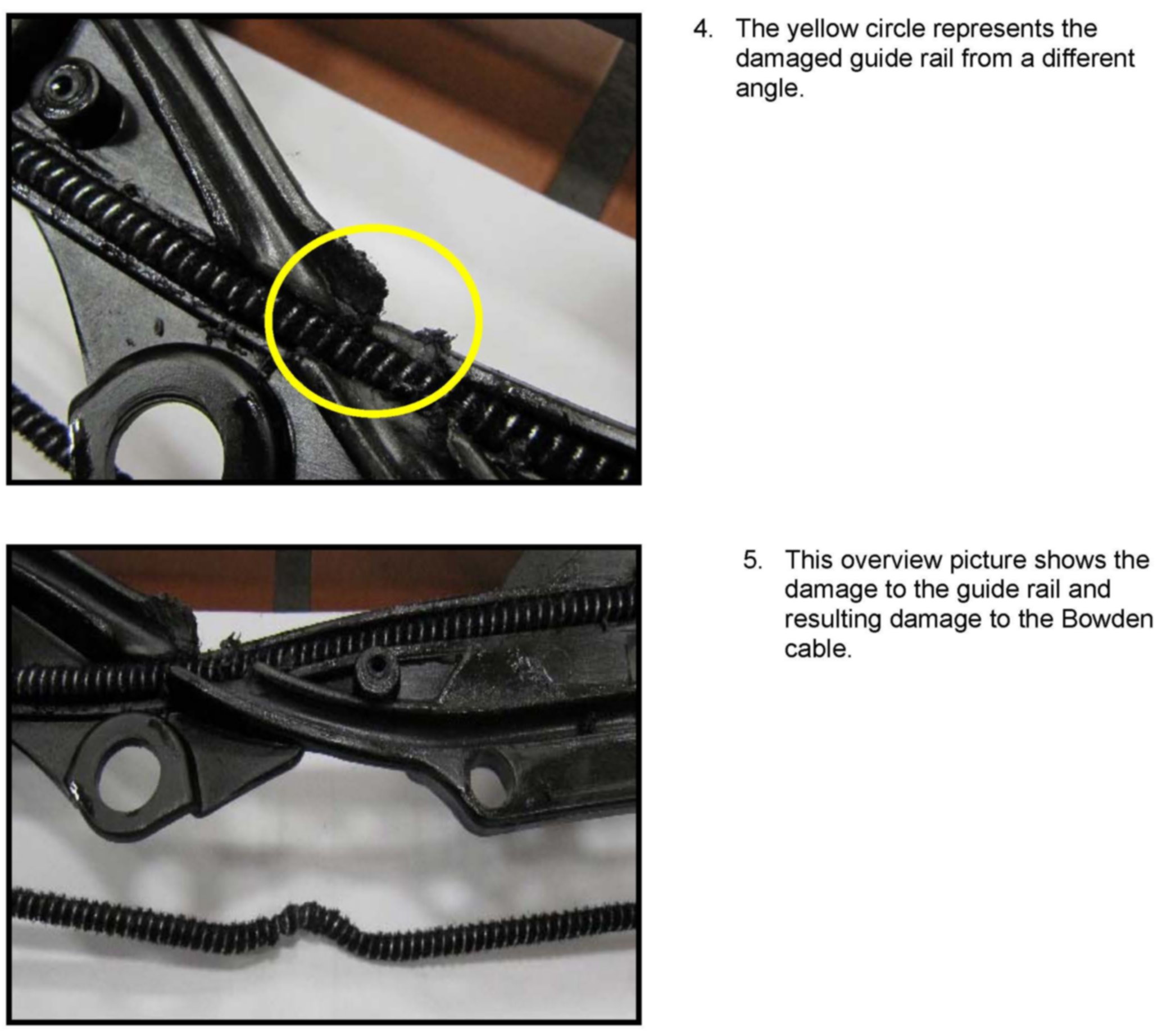 4. The yellow circle represents the damaged guide rail from a different angle.

5. This overview picture shows the damage to the guide rail and resulting damage to the Bowden cable.