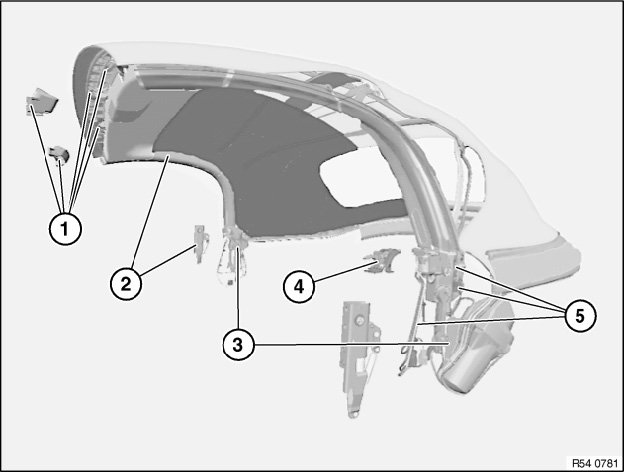 1
2
3
4
5
R54 0781