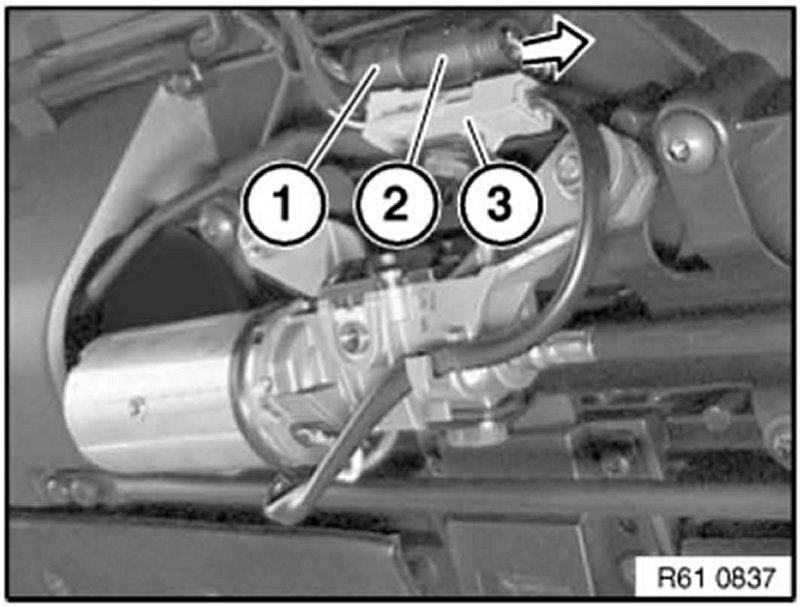 1
2
3
R61 0837