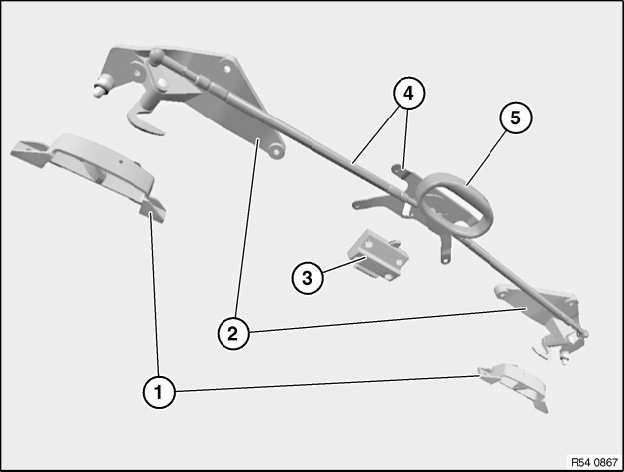 4
5
3
2
1
R54 0867