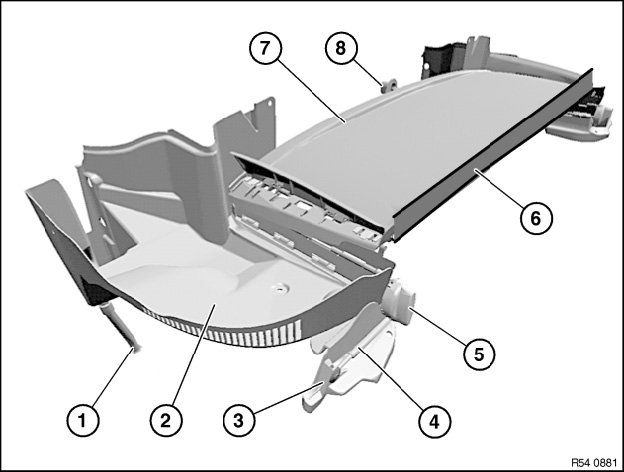 7
8
6
5
1
2
3
4
R54 0881