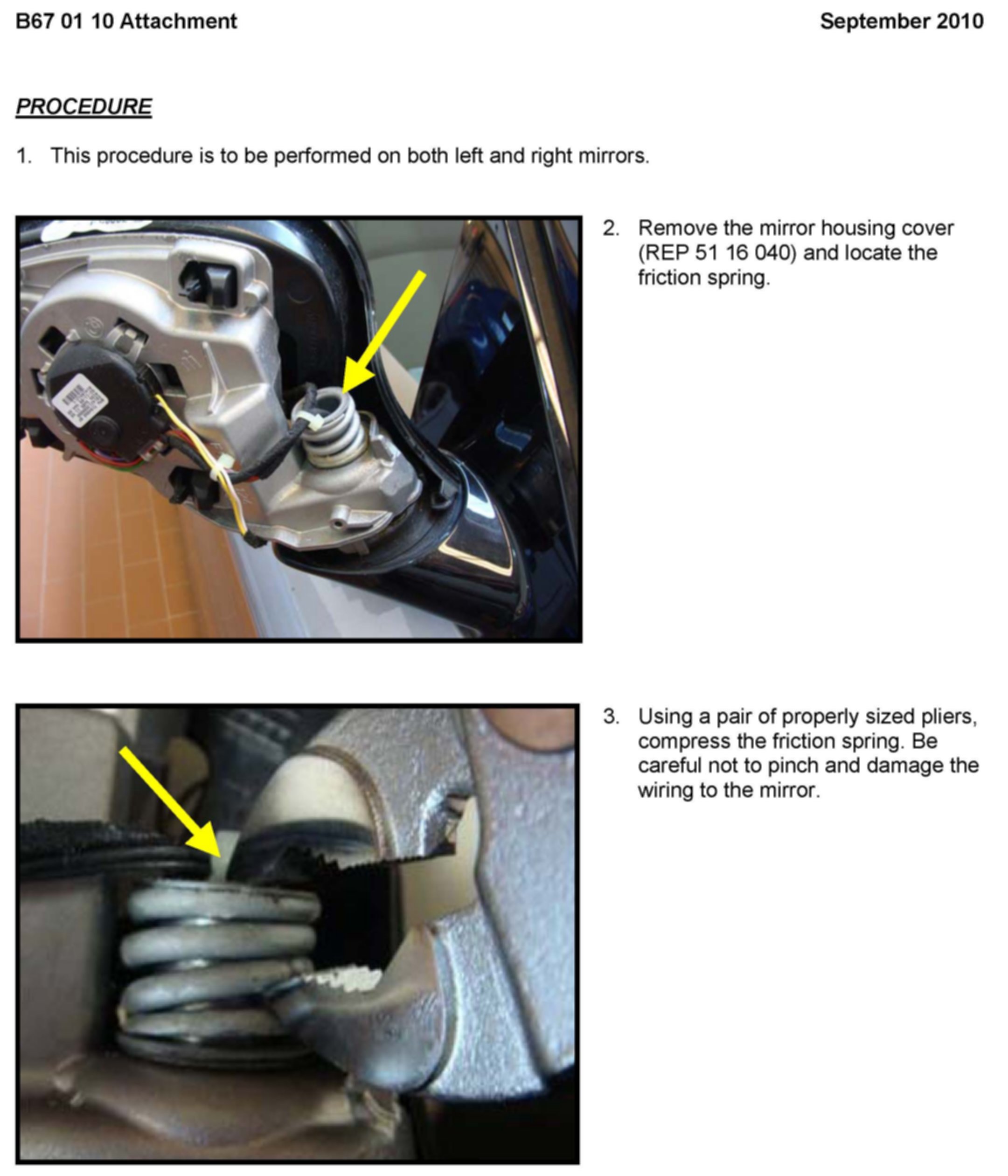 B67 01 10 Attachment

September 2010

PROCEDURE

1. This procedure is to be performed on both left and right mirrors.

2. Remove the mirror housing cover (REP 51 16 040) and locate the friction spring.

3. Using a pair of properly sized pliers, compress the friction spring. Be careful not to pinch and damage the wiring to the mirror.