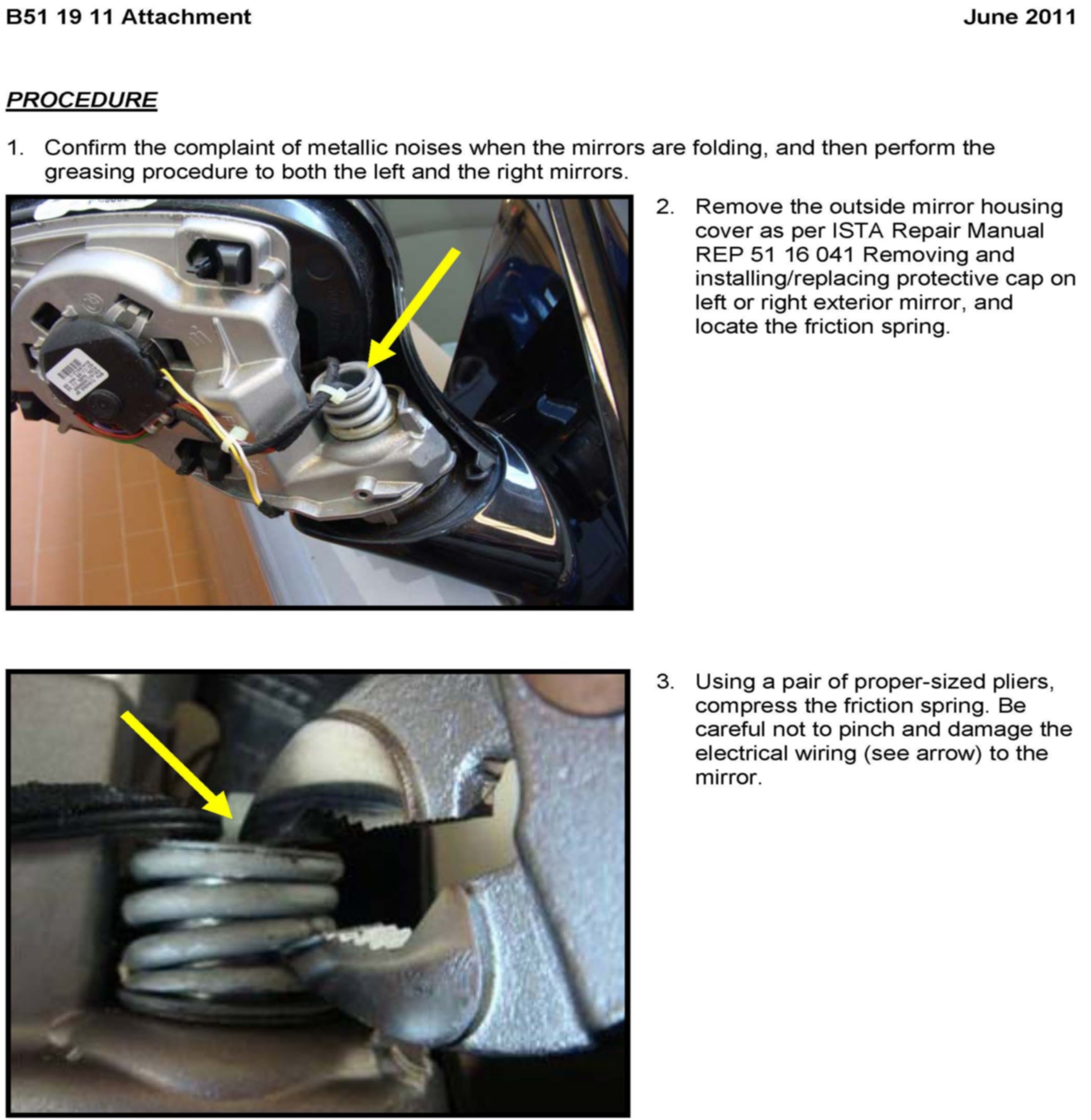 B51 19 11 Attachment

June 2011

PROCEDURE

1. Confirm the complaint of metallic noises when the mirrors are folding, and then perform the greasing procedure to both the left and the right mirrors.

2. Remove the outside mirror housing cover as per ISTA Repair Manual REP 51 16 041 Removing and installing/replacing protective cap on left or right exterior mirror, and locate the friction spring.

3. Using a pair of proper-sized pliers, compress the friction spring. Be careful not to pinch and damage the electrical wiring (see arrow) to the mirror.