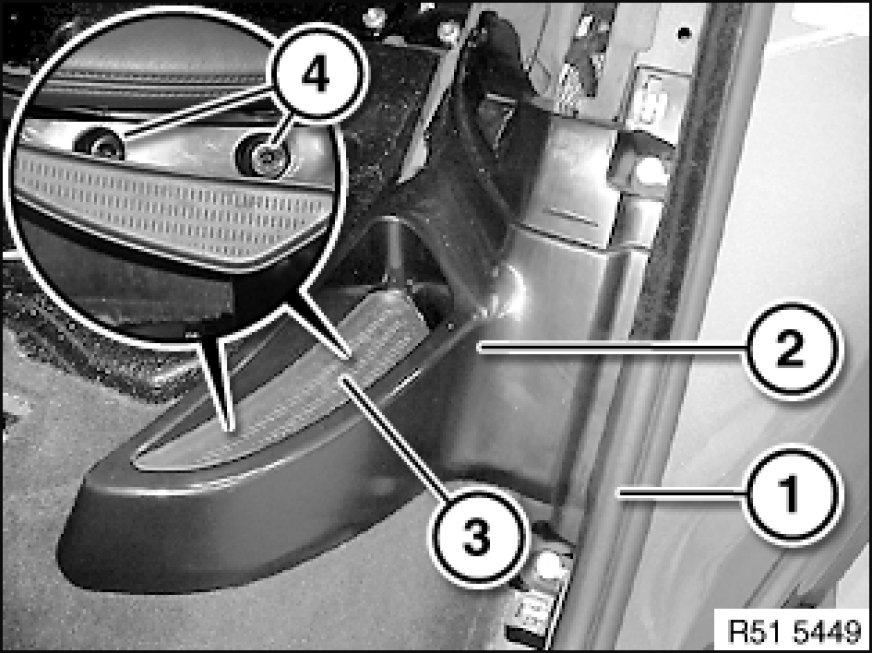 4
2
1
3
R51 5449