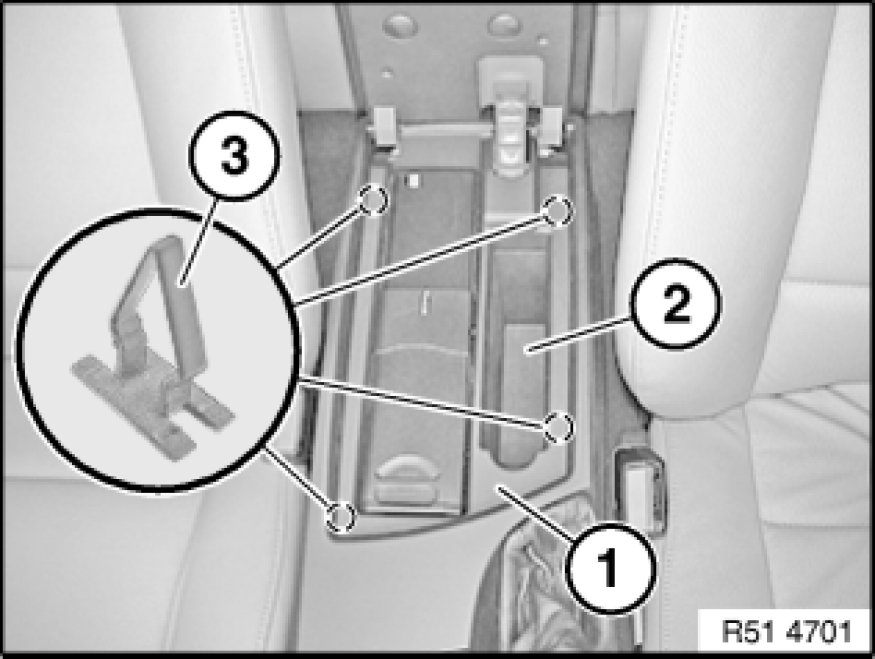 3
2
1
R51 4701