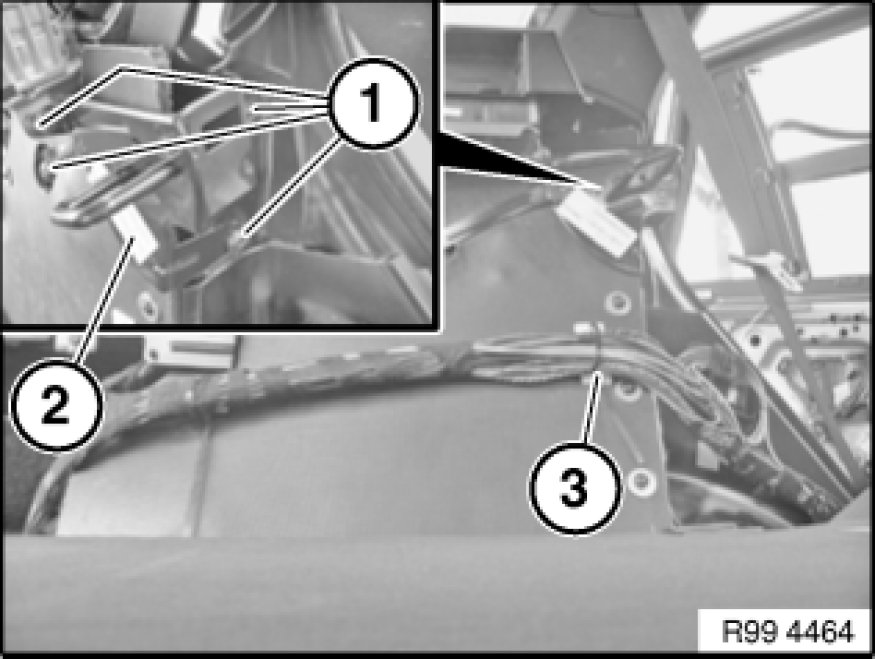 1
2
3
R99 4464