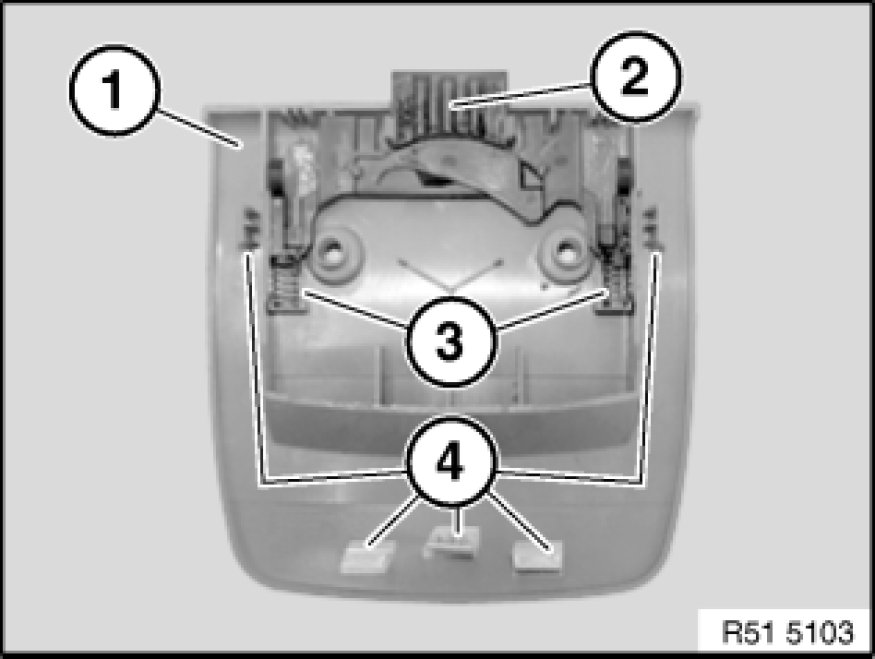 1
2
3
4
R51 5103