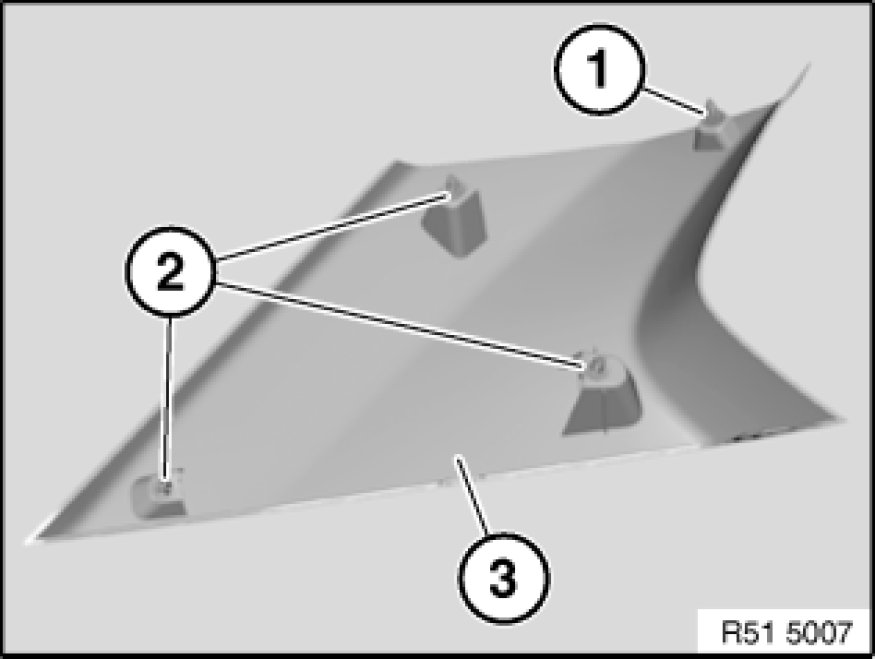 1
2
3
R51 5007