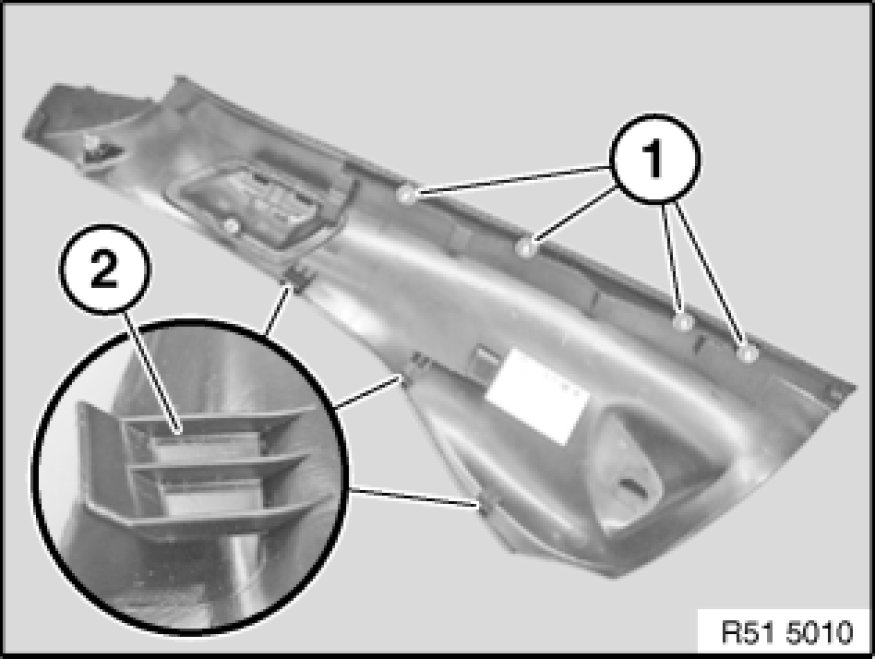 1

2

R51 5010