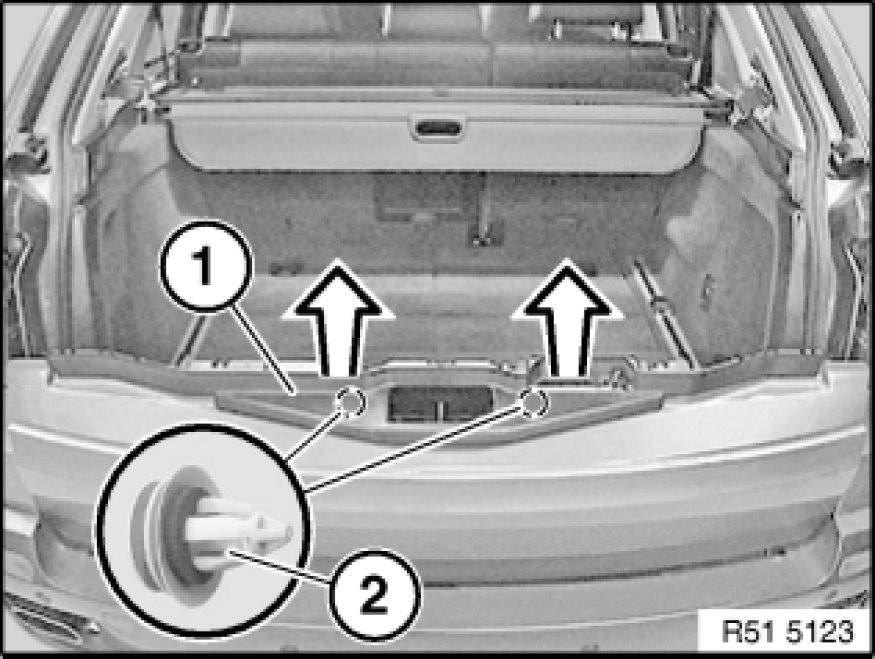 1
2
R51 5123