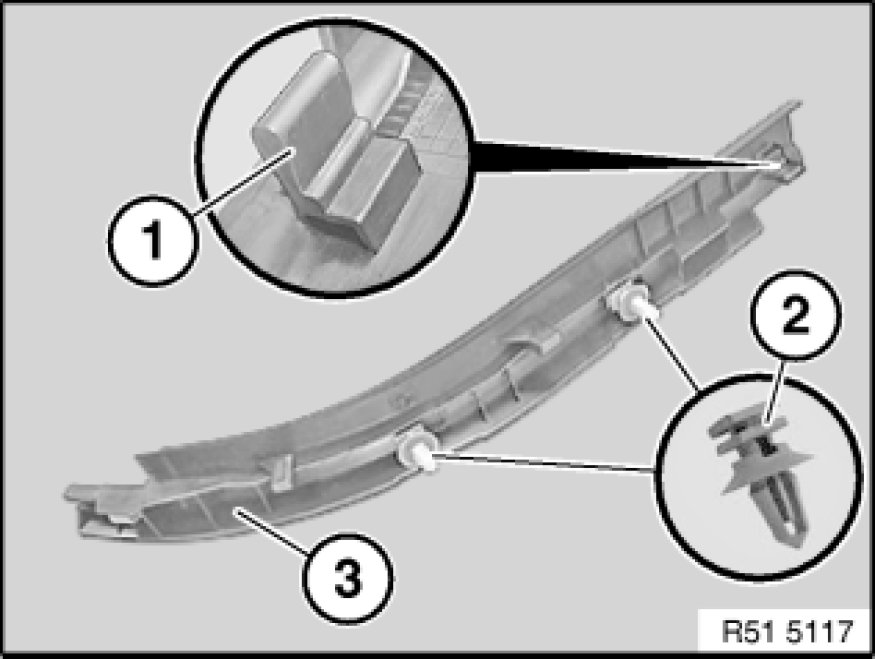 1

2

3

R51 5117