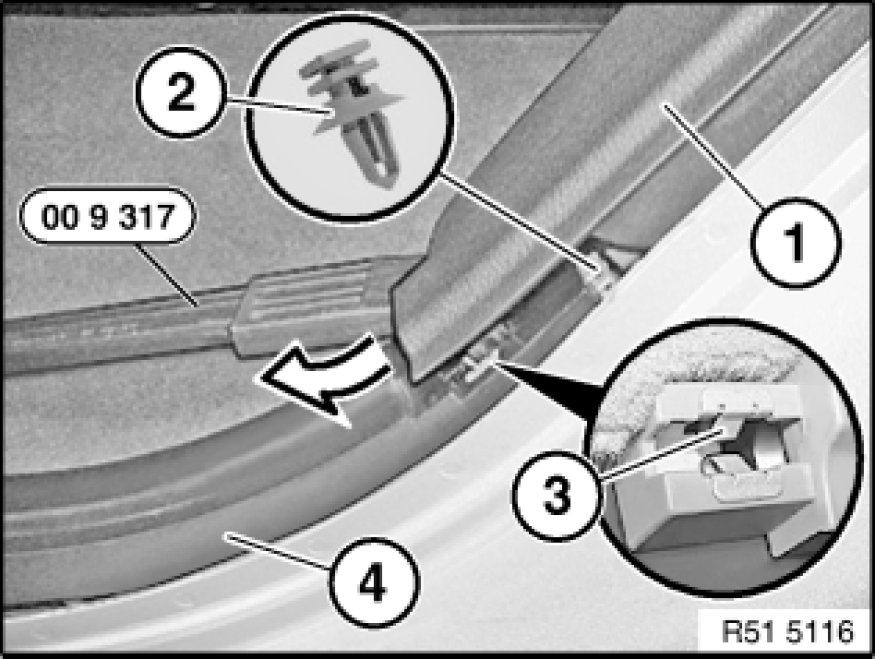 2
00 9 317
1
3
4
R51 5116