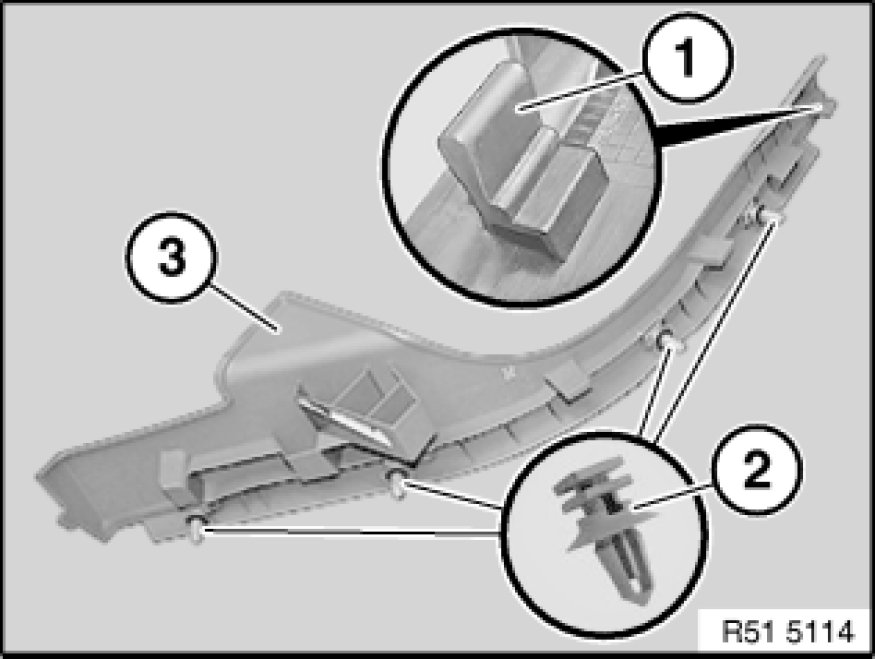 1
3
2
R51 5114