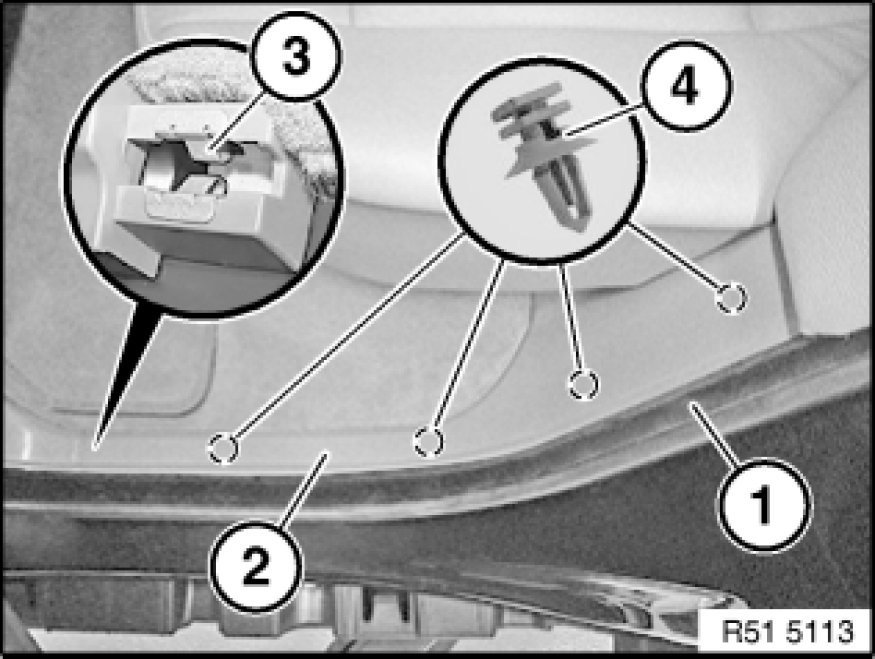 3
4
1
2
R51 5113