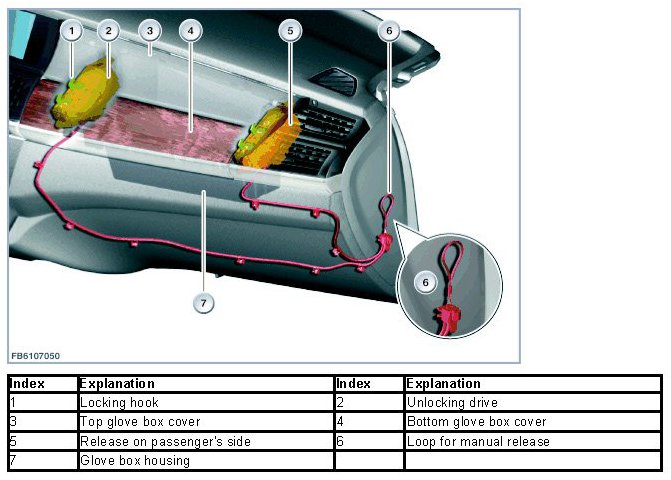 1
2
3
4
5
6
6
7
FB6107050

| Index | Explanation | Index | Explanation |
|---|---|---|---|
| 1 | Locking hook | 2 | Unlocking drive |
| 3 | Top glove box cover | 4 | Bottom glove box cover |
| 5 | Release on passenger's side | 6 | Loop for manual release |
| 7 | Glove box housing | | |