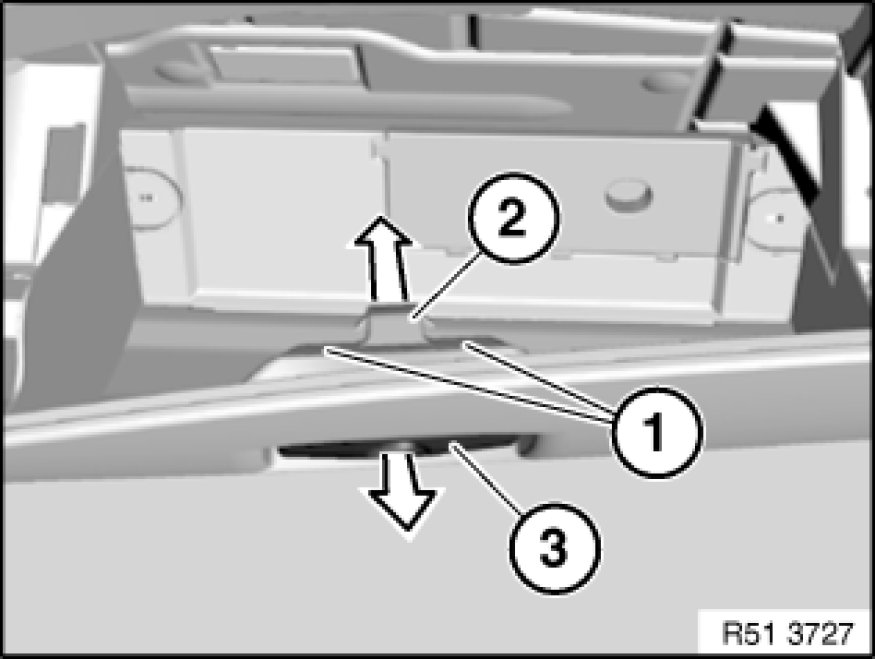 2
1
3
R51 3727