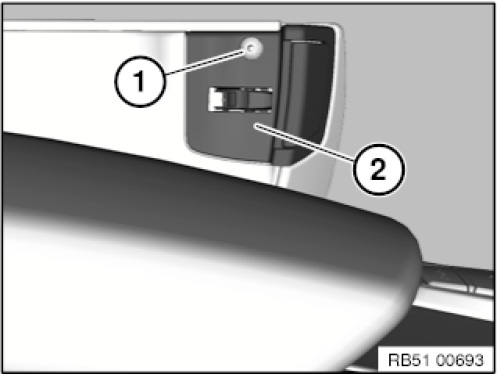 1
2
RB51 00693