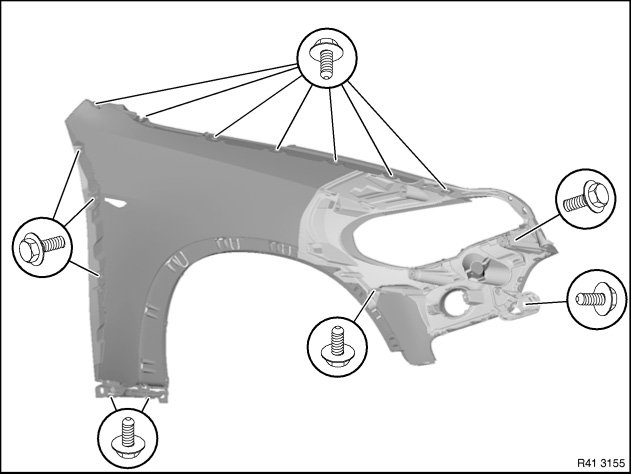 R41 3155