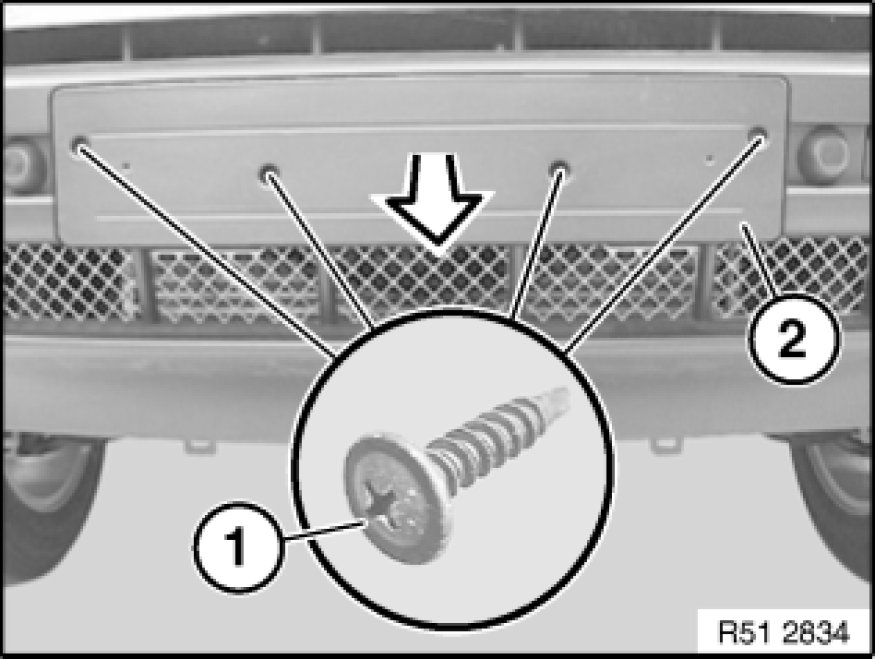 2

1

R51 2834