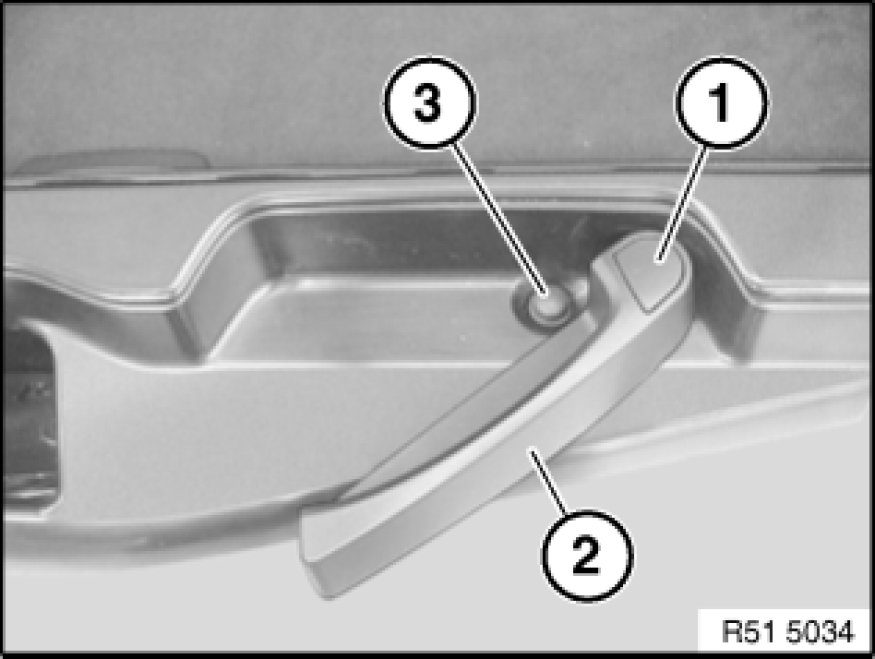 3
1
2
R51 5034