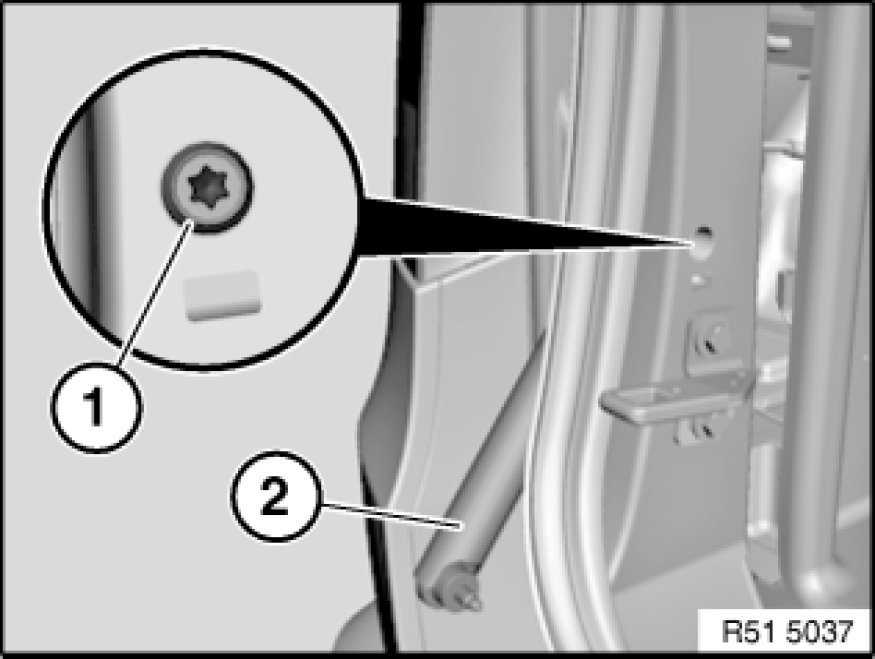 1
2
R51 5037