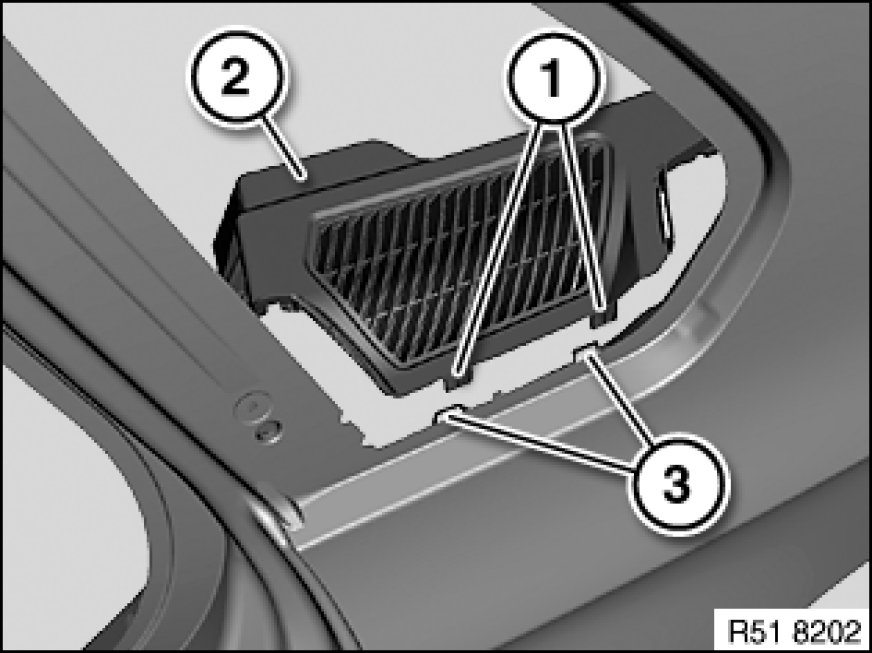 2
1
3
R51 8202