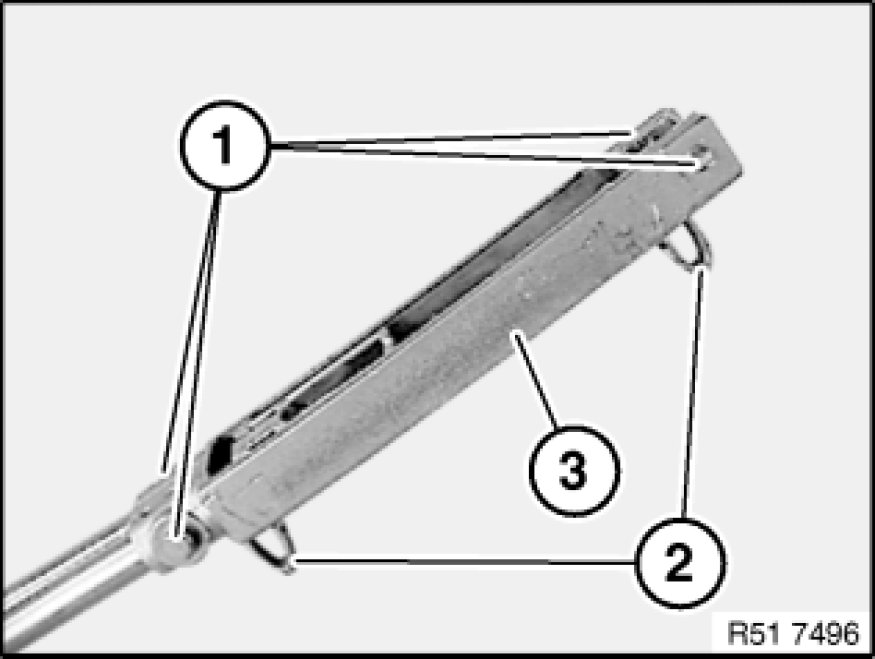 1
3
2
R51 7496