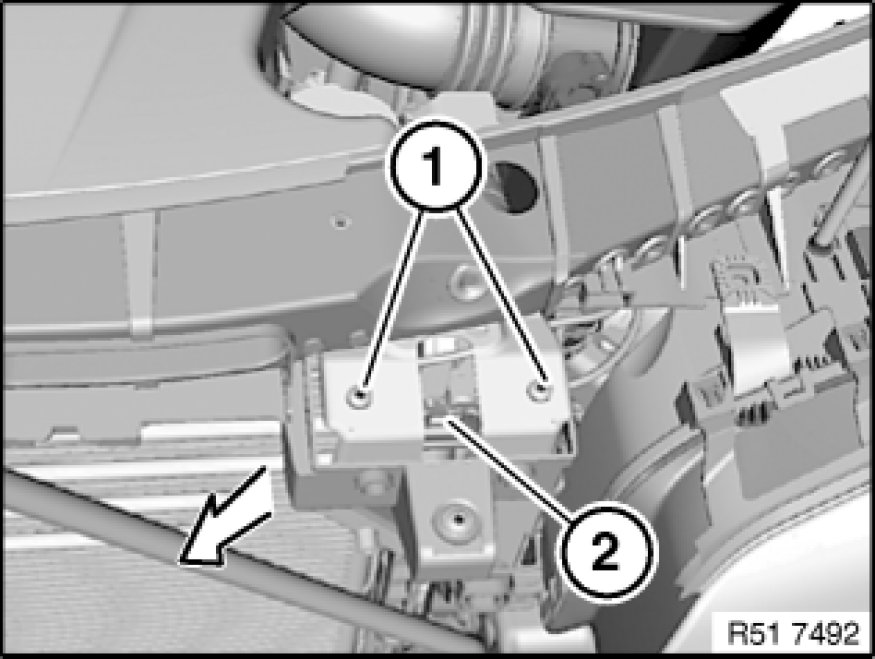 1

2

R51 7492