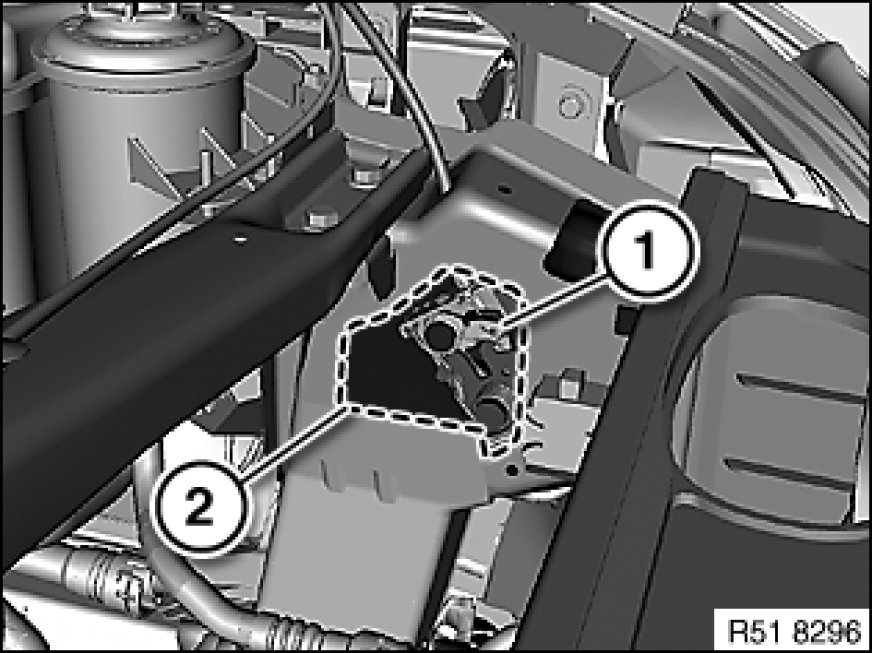 1
2
R51 8296