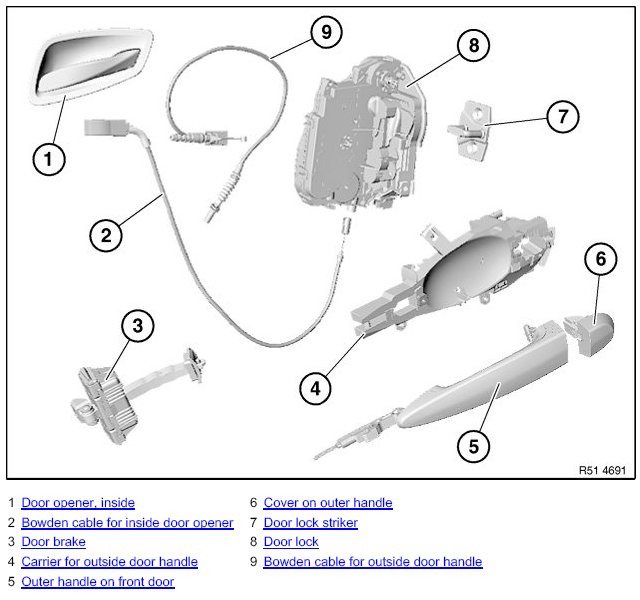 9
8
7
1
2
6
3
4
5
R51 4691

1 Door opener, inside
2 Bowden cable for inside door opener
3 Door brake
4 Carrier for outside door handle
5 Outer handle on front door

6 Cover on outer handle
7 Door lock striker
8 Door lock
9 Bowden cable for outside door handle