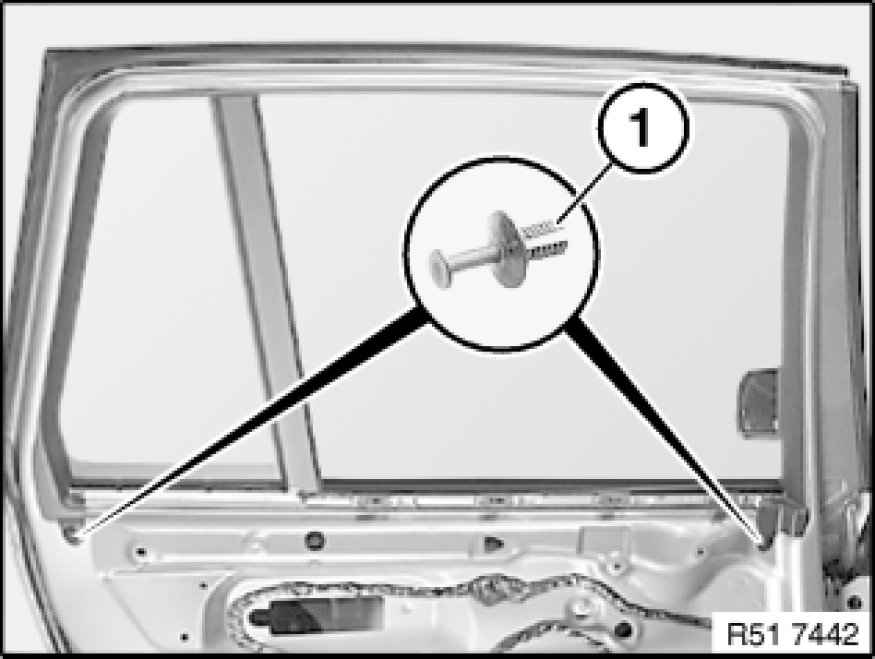 1

R51 7442