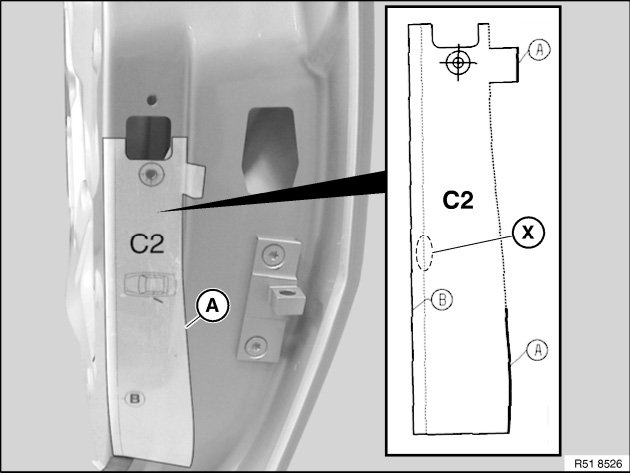 C2
A
B
A
C2
X
B
A
R51 8526