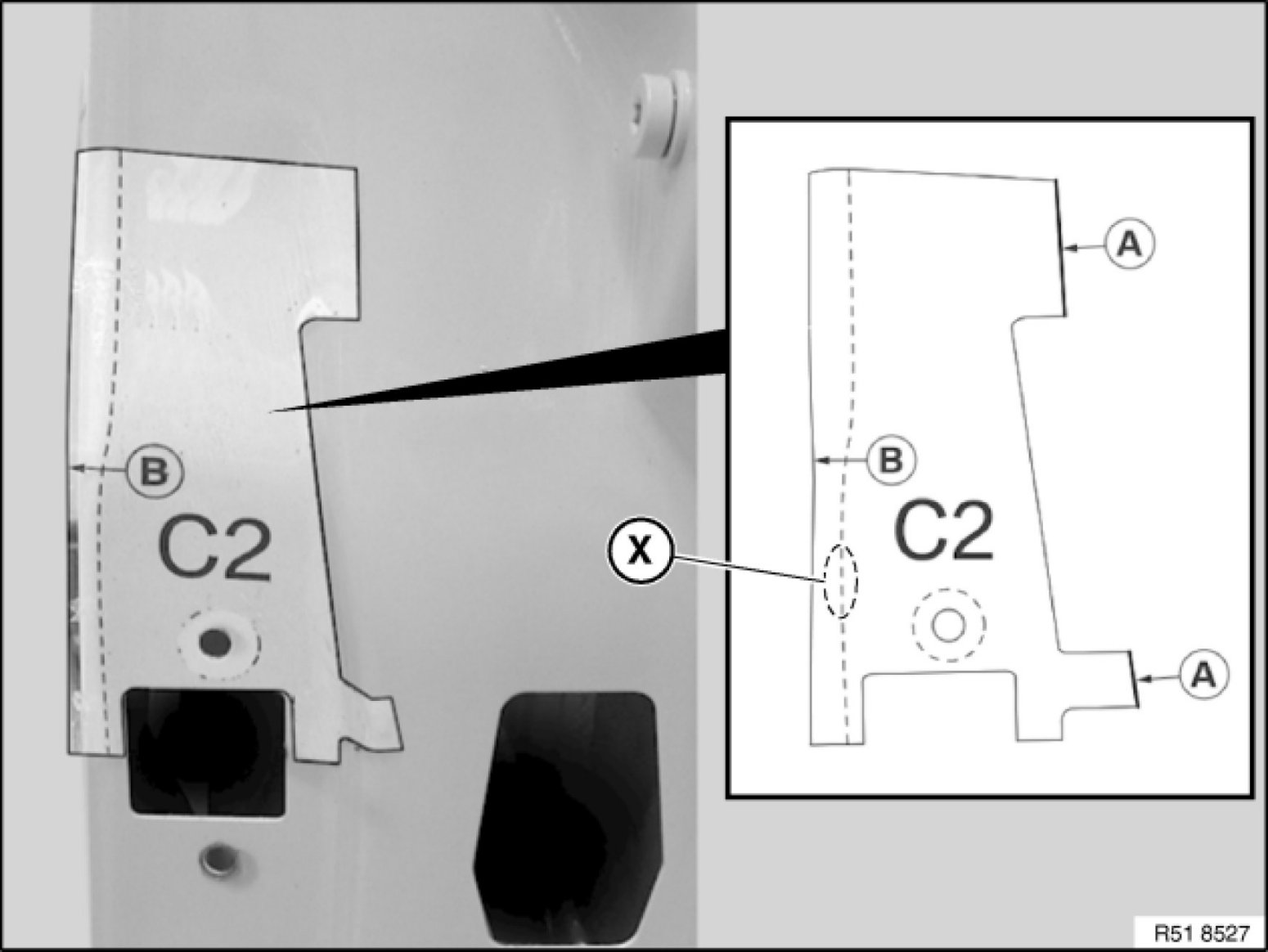 B
C2
A
B
C2
X
A
R51 8527